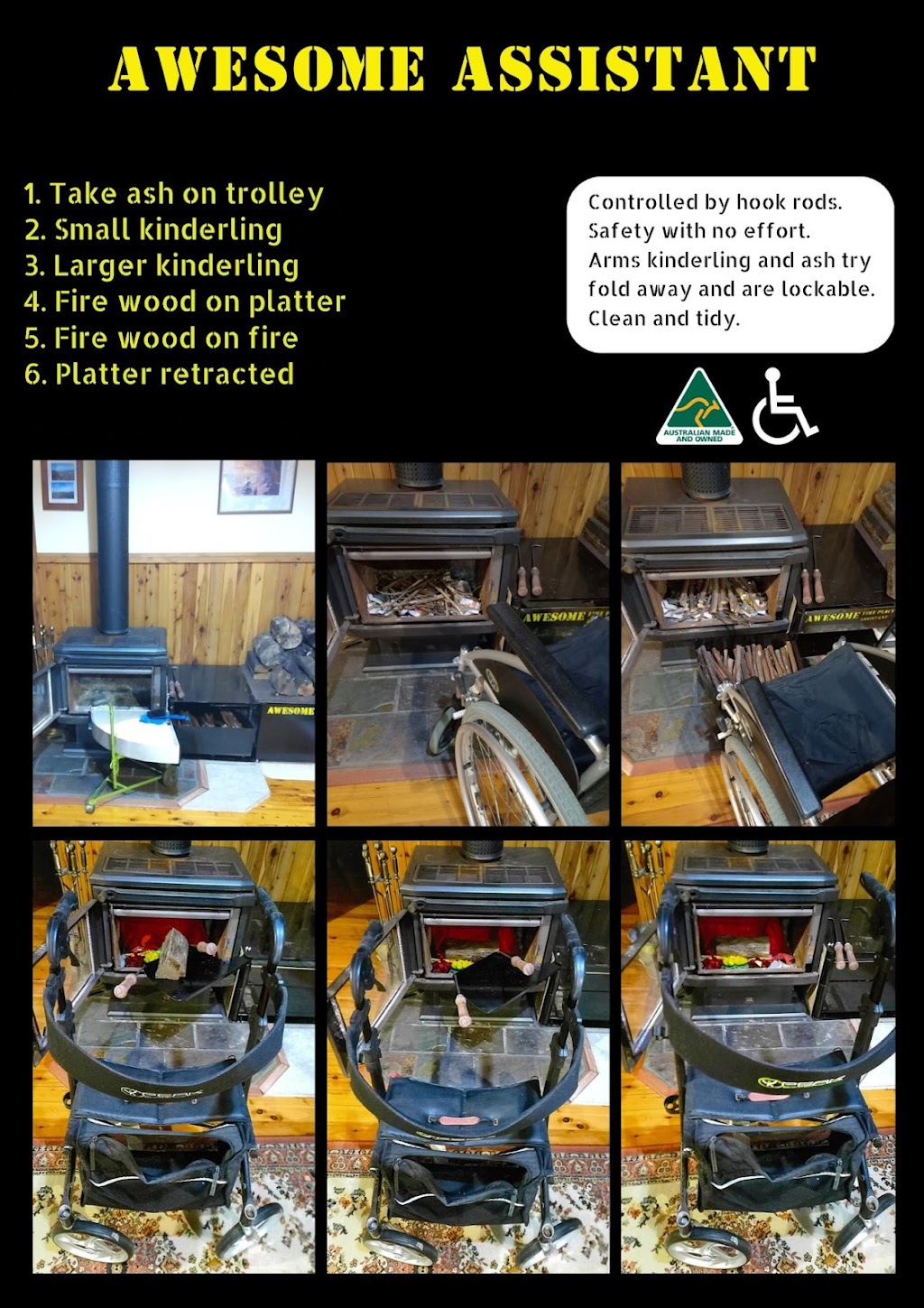 AWESOME ASSISTANT

1. Take ash on trolley
2. Small kinderling
3. Larger kinderling
4. Fire wood on platter
5. Fire wood on fire
6. Platter retracted

Controlled by hook rods.
Safety with no effort.
Arms kinderling and ash try fold away and are lockable.
Clean and tidy.

AUSTRALIAN MADE AND OWNED

AWESOME

AWESOME

AWESOME